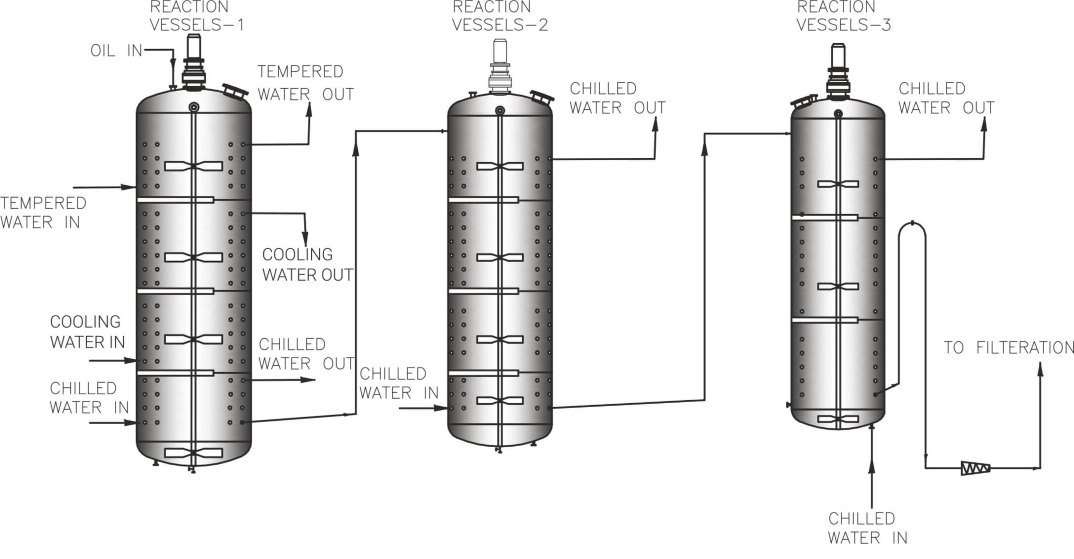 REACTION VESSELS-1

OIL IN

TEMPERED WATER OUT

TEMPERED WATER IN

COOLING WATER OUT

COOLING WATER IN

CHILLED WATER OUT

CHILLED WATER IN

REACTION VESSELS-2

CHILLED WATER OUT

CHILLED WATER IN

REACTION VESSELS-3

CHILLED WATER OUT

TO FILTERATION

CHILLED WATER IN